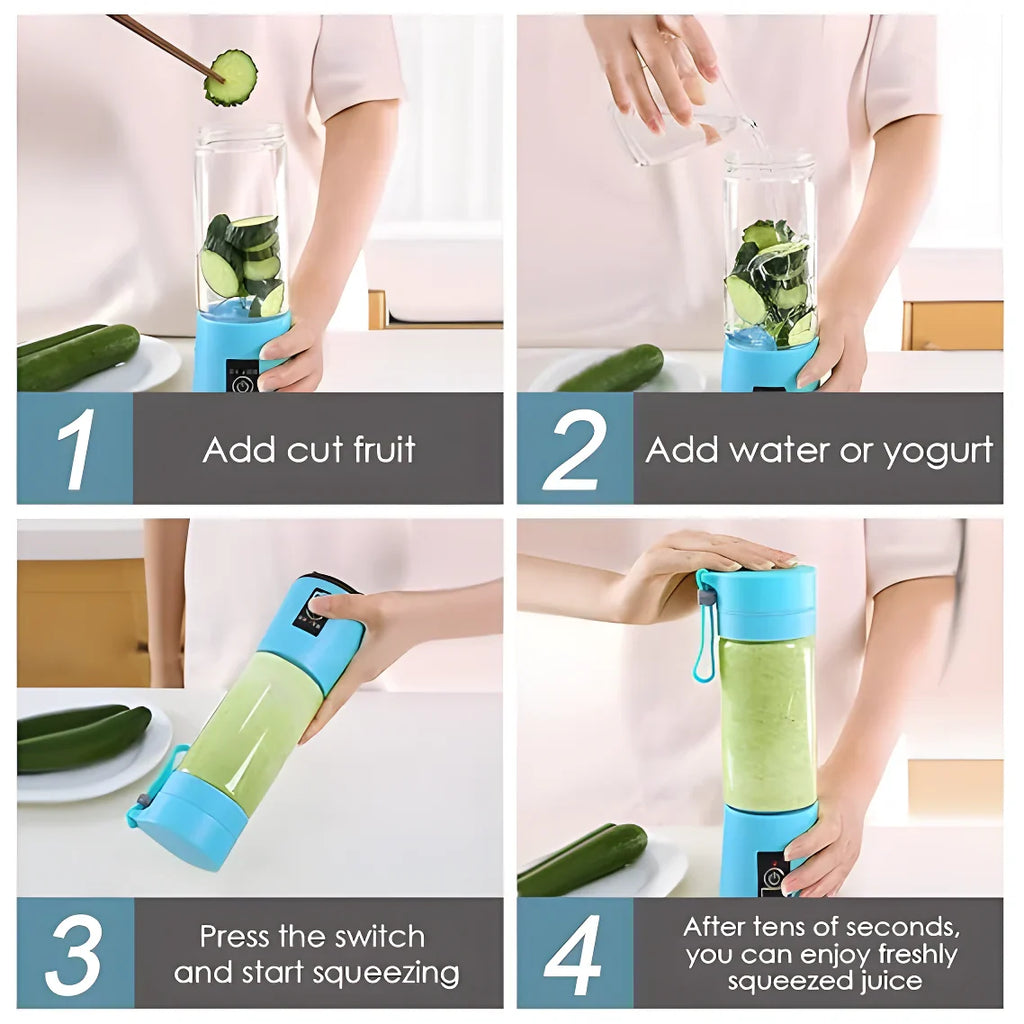 1

Add cut fruit

2

Add water or yogurt

3

Press the switch and start squeezing

4

After tens of seconds, you can enjoy freshly squeezed juice